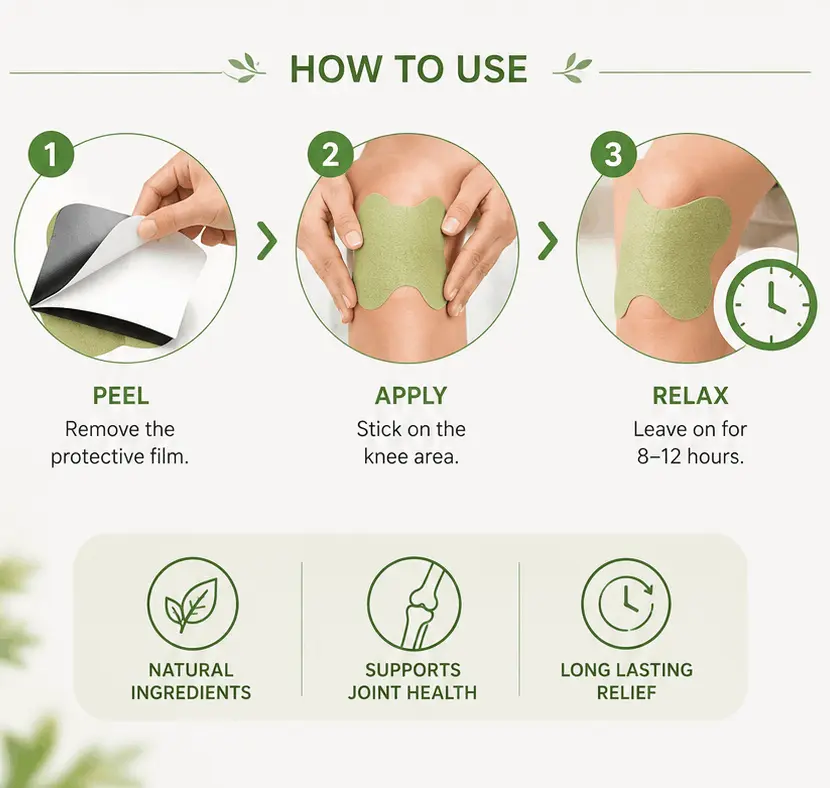 HOW TO USE

1

PEEL
Remove the protective film.

2

APPLY
Stick on the knee area.

3

RELAX
Leave on for 8–12 hours.

NATURAL INGREDIENTS

SUPPORTS JOINT HEALTH

LONG LASTING RELIEF